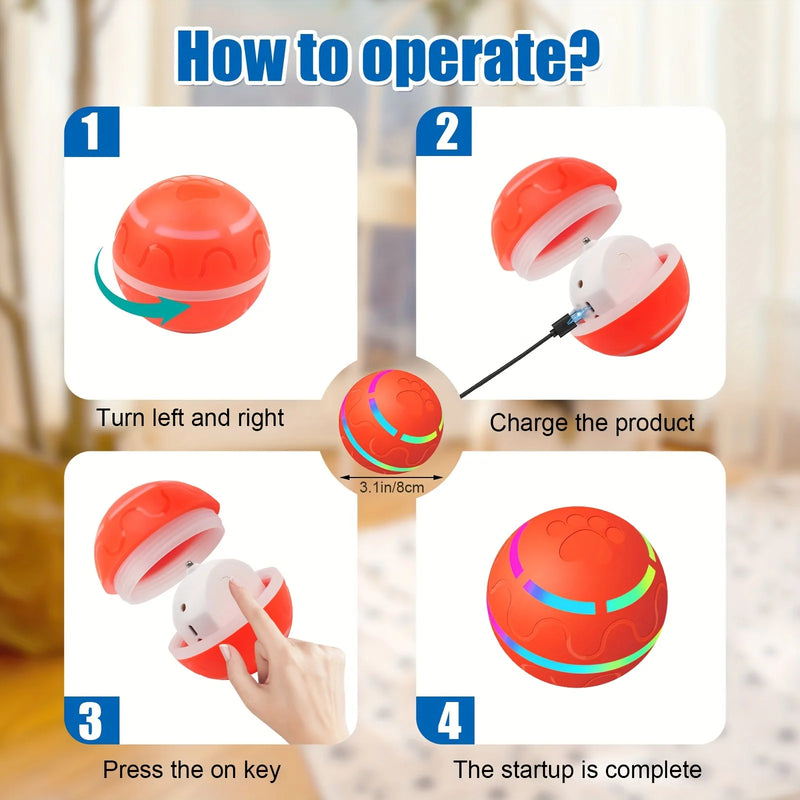 How to operate?

1

Turn left and right

2

Charge the product

3.1in/8cm

3

Press the on key

4

The startup is complete