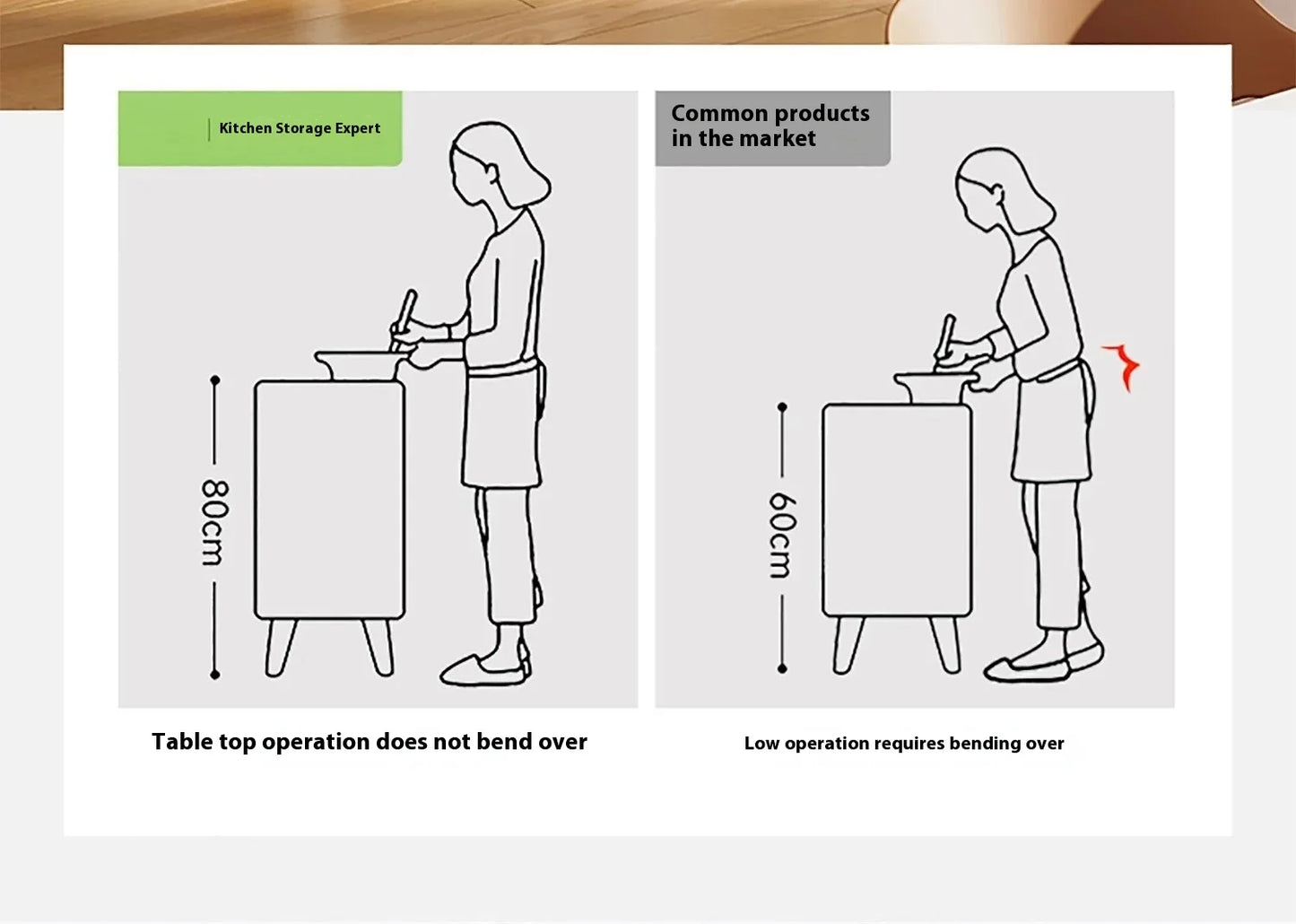 Kitchen Storage Expert

80cm

Table top operation does not bend over

Common products in the market

60cm

Low operation requires bending over